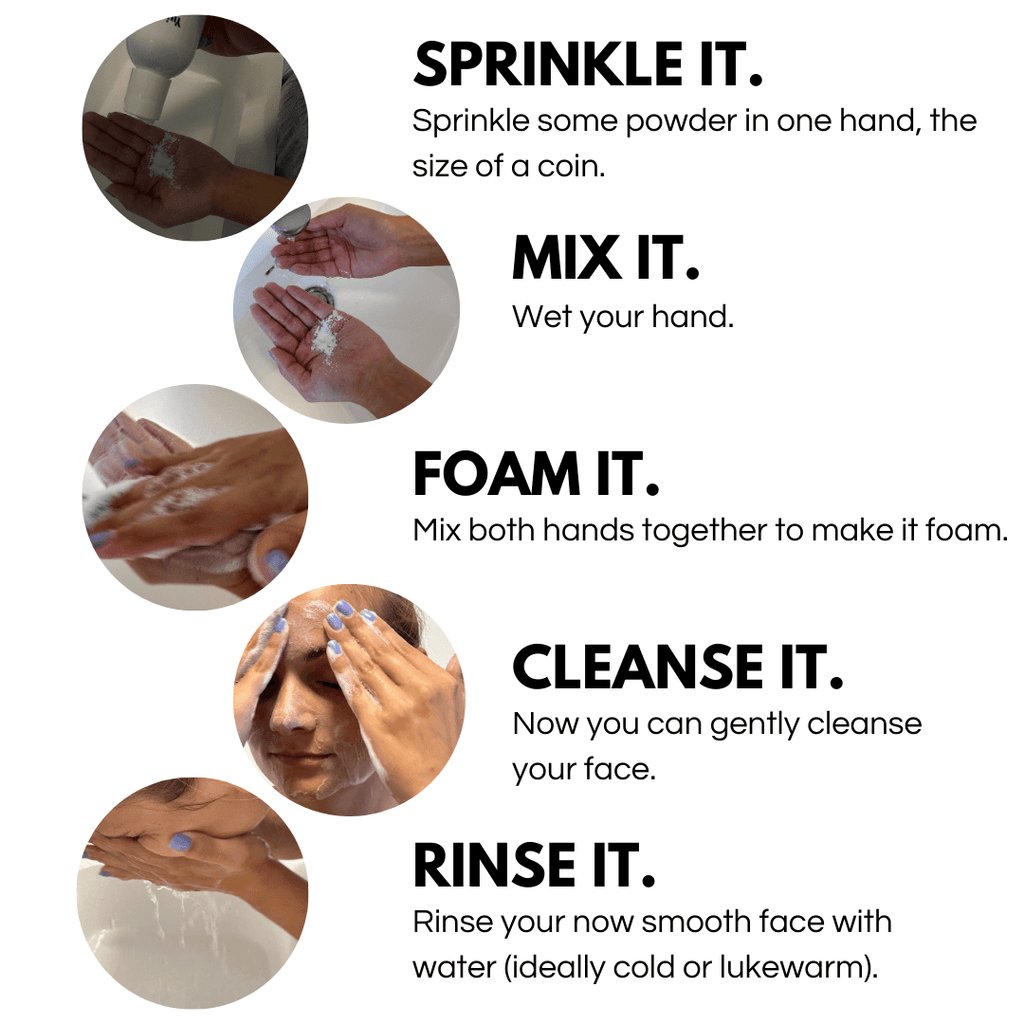 SPRINKLE IT.
Sprinkle some powder in one hand, the size of a coin.

MIX IT.
Wet your hand.

FOAM IT.
Mix both hands together to make it foam.

CLEANSE IT.
Now you can gently cleanse your face.

RINSE IT.
Rinse your now smooth face with water (ideally cold or lukewarm).