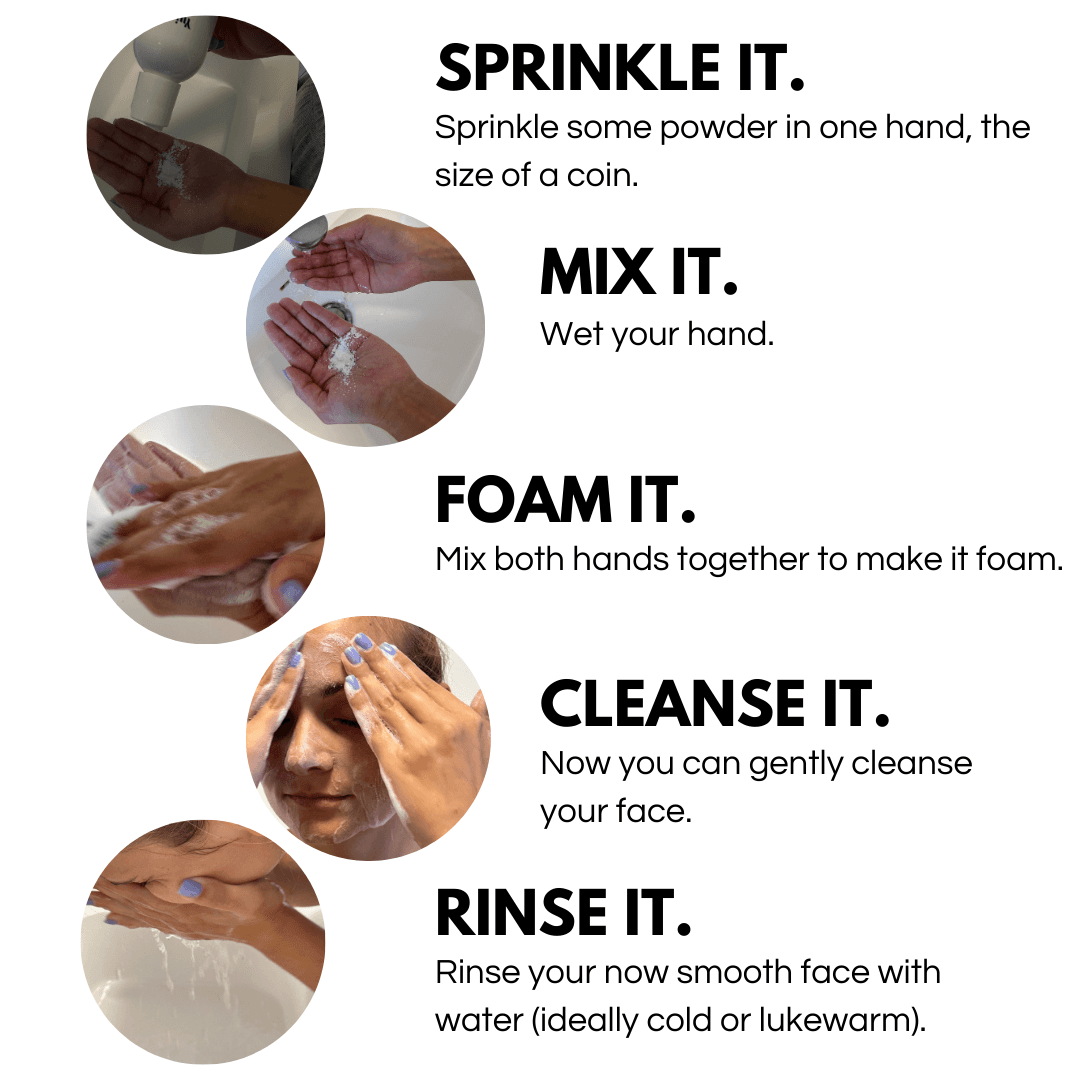 SPRINKLE IT.
Sprinkle some powder in one hand, the size of a coin.

MIX IT.
Wet your hand.

FOAM IT.
Mix both hands together to make it foam.

CLEANSE IT.
Now you can gently cleanse your face.

RINSE IT.
Rinse your now smooth face with water (ideally cold or lukewarm).